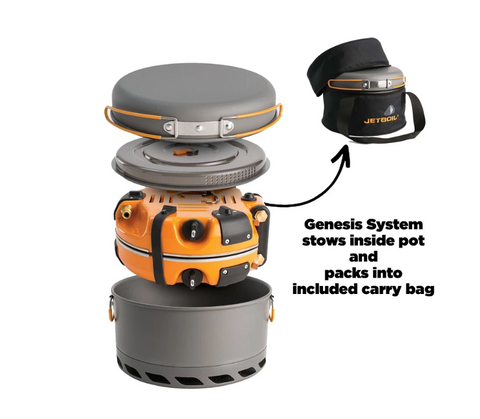 JETBOIL

Genesis System stows inside pot and packs into included carry bag